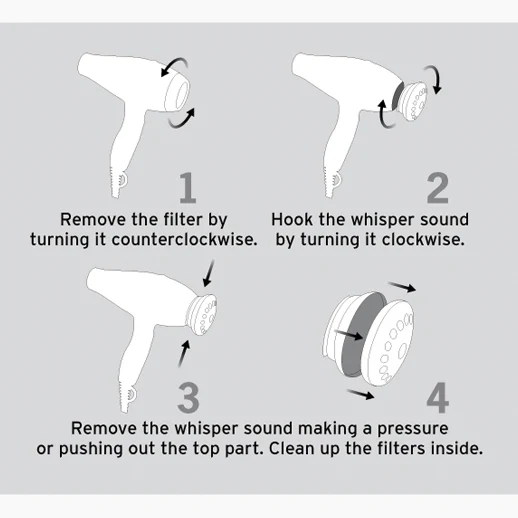 1

Remove the filter by turning it counterclockwise.

2

Hook the whisper sound by turning it clockwise.

3

4

Remove the whisper sound making a pressure or pushing out the top part. Clean up the filters inside.